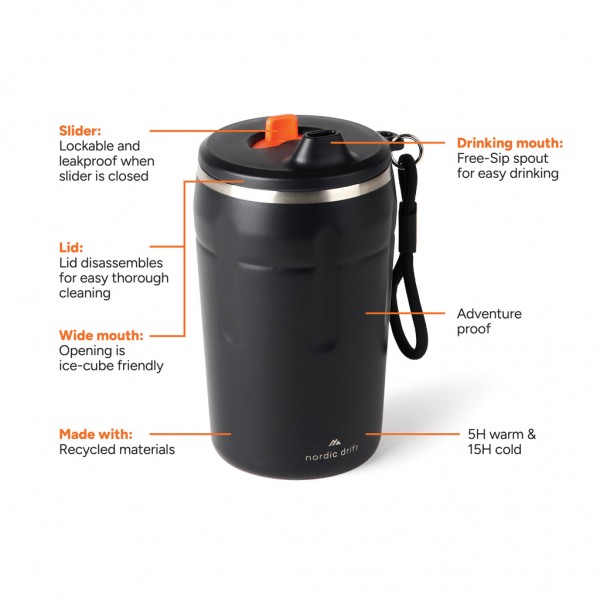 Slider:
Lockable and leakproof when slider is closed

Lid:
Lid disassembles for easy thorough cleaning

Wide mouth:
Opening is ice-cube friendly

Made with:
Recycled materials

Drinking mouth:
Free-Sip spout for easy drinking

Adventure proof

5H warm &
15H cold

nordic drift